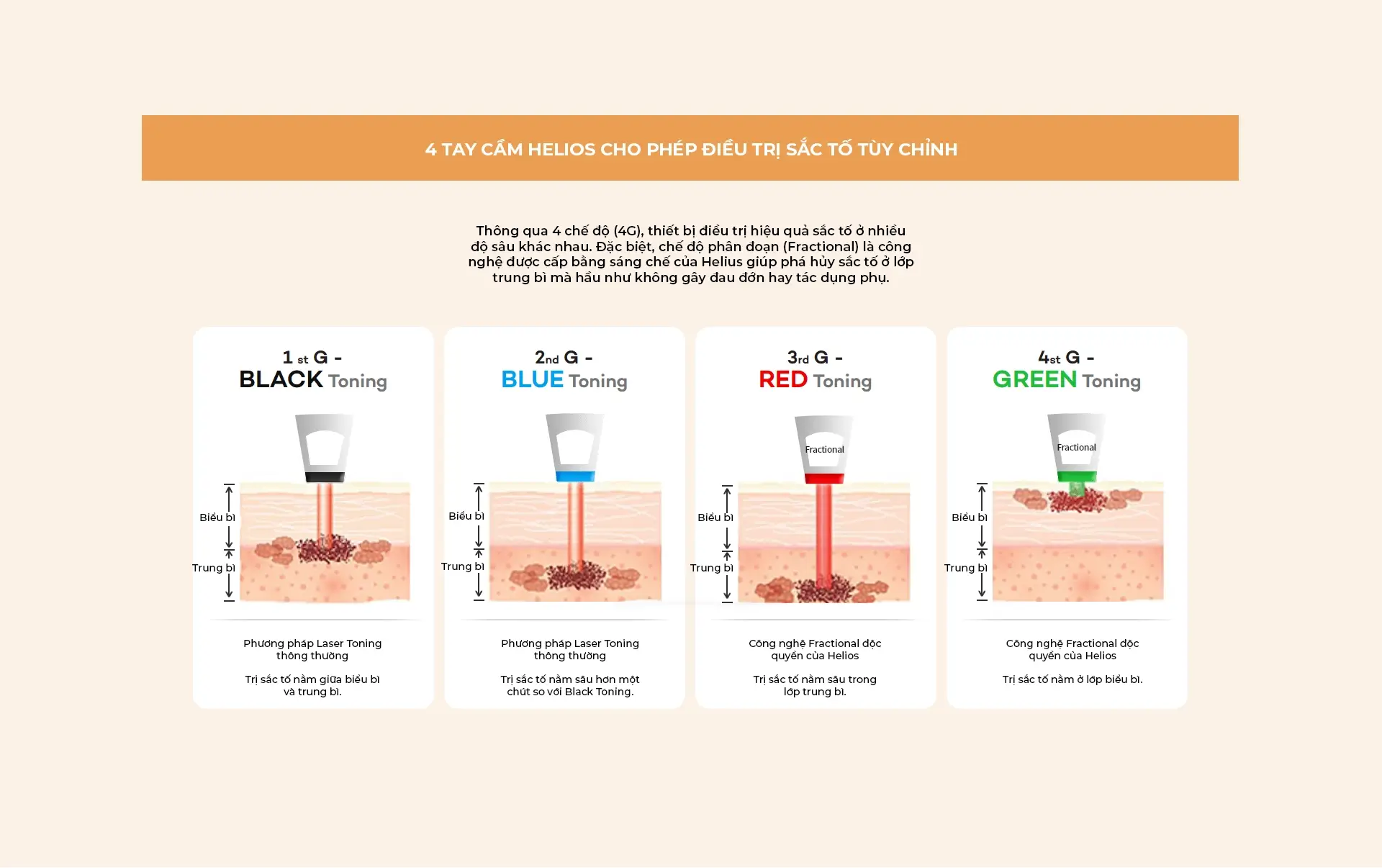 4 TAY CẦM HELIOS CHO PHÉP ĐIỀU TRỊ SẮC TỐ TÙY CHỈNH

Thông qua 4 chế độ (4G), thiết bị điều trị hiệu quả sắc tố ở nhiều độ sâu khác nhau. Đặc biệt, chế độ phân đoạn (Fractional) là công nghệ được cấp bằng sáng chế của Helius giúp phá hủy sắc tố ở lớp trung bì mà hầu như không gây đau đớn hay tác dụng phụ.

1 st G - BLACK Toning

Biểu bì
Trung bì

Phương pháp Laser Toning thông thường

Trị sắc tố nằm giữa biểu bì và trung bì.

2nd G - BLUE Toning

Biểu bì
Trung bì

Phương pháp Laser Toning thông thường

Trị sắc tố nằm sâu hơn một chút so với Black Toning.

3rd G - RED Toning

Fractional

Biểu bì
Trung bì

Công nghệ Fractional độc quyền của Helios

Trị sắc tố nằm sâu trong lớp trung bì.

4st G - GREEN Toning

Fractional

Biểu bì
Trung bì

Công nghệ Fractional độc quyền của Helios

Trị sắc tố nằm ở lớp biểu bì.